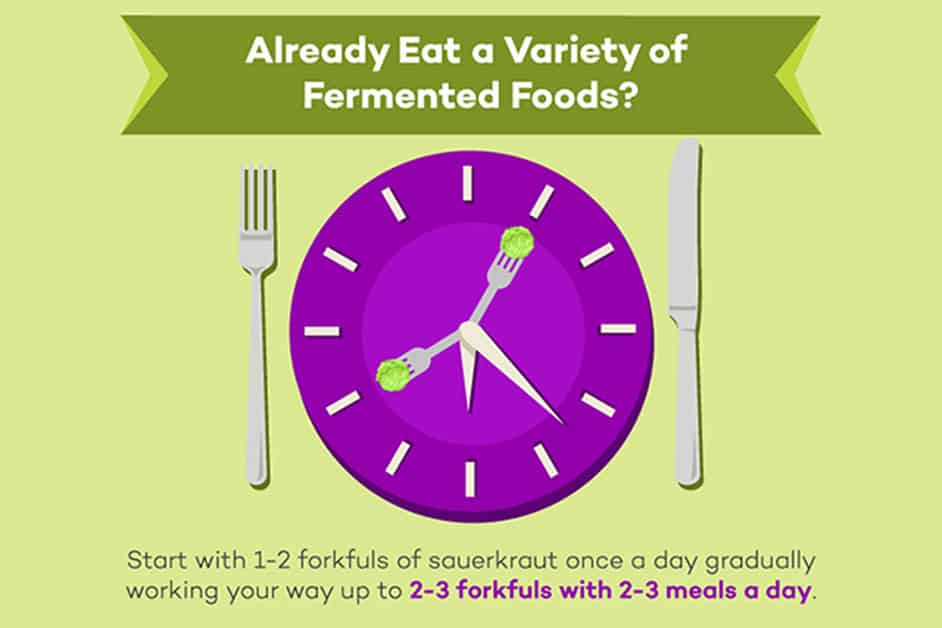 Already Eat a Variety of Fermented Foods?

Start with 1-2 forkfuls of sauerkraut once a day gradually working your way up to 2-3 forkfuls with 2-3 meals a day.