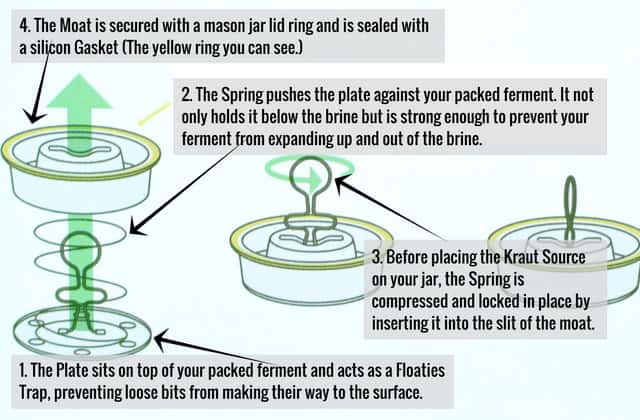 4. The Moat is secured with a mason jar lid ring and is sealed with a silicon Gasket (The yellow ring you can see.)

2. The Spring pushes the plate against your packed ferment. It not only holds it below the brine but is strong enough to prevent your ferment from expanding up and out of the brine.

3. Before placing the Kraut Source on your jar, the Spring is compressed and locked in place by inserting it into the slit of the moat.

1. The Plate sits on top of your packed ferment and acts as a Floaties Trap, preventing loose bits from making their way to the surface.